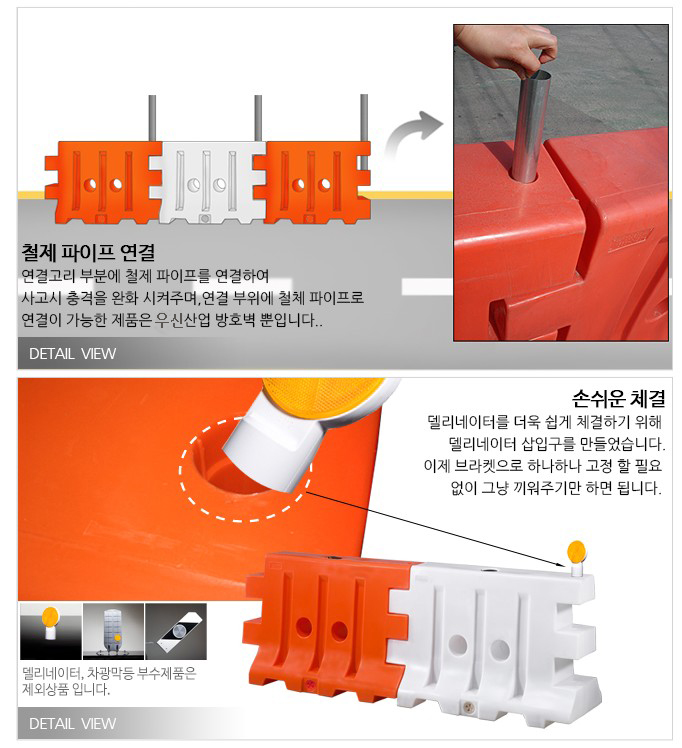 철제 파이프 연결
연결고리 부분에 철제 파이프를 연결하여
사고시 충격을 완화 시켜주며,연결 부위에 철체 파이프로
연결이 가능한 제품은 우신산업 방호벽 뿐입니다..

DETAIL VIEW

손쉬운 체결
델리네이터를 더욱 쉽게 체결하기 위해
델리네이터 삽입구를 만들었습니다.
이제 브라켓으로 하나하나 고정 할 필요
없이 그냥 끼워주기만 하면 됩니다.

델리네이터, 차광막등 부수제품은
제외상품 입니다.

DETAIL VIEW