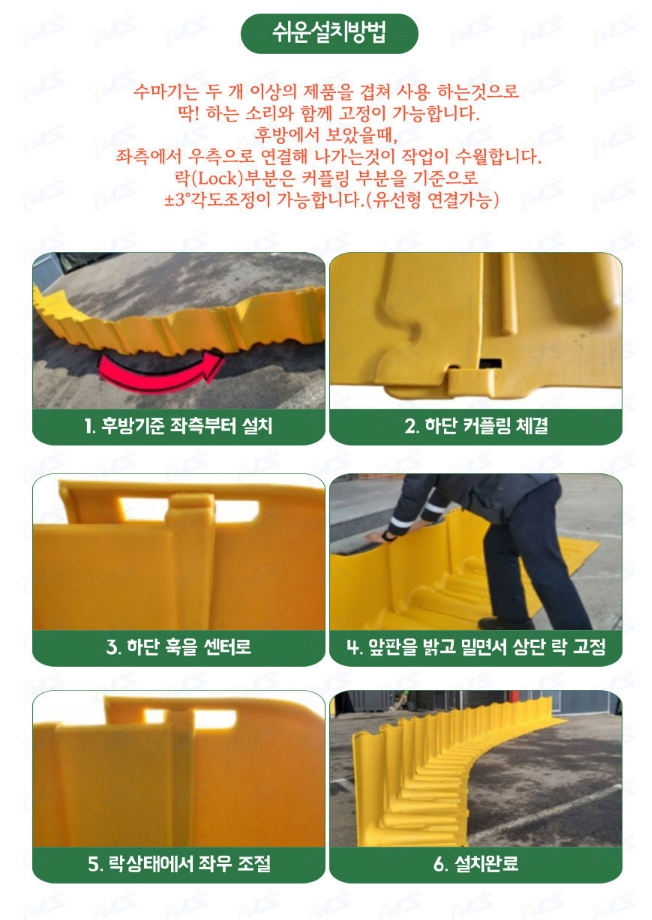 쉬운설치방법

수마기는 두 개 이상의 제품을 겹쳐 사용 하는것으로
딱! 하는 소리와 함께 고정이 가능합니다.
후방에서 보았을때,
좌측에서 우측으로 연결해 나가는것이 작업이 수월합니다.
락(Lock)부분은 커플링 부분을 기준으로
±3°각도조정이 가능합니다.(유선형 연결가능)

1. 후방기준 좌측부터 설치

2. 하단 커플링 체결

3. 하단 훅을 센터로

4. 앞판을 밟고 밀면서 상단 락 고정

5. 락상태에서 좌우 조절

6. 설치완료